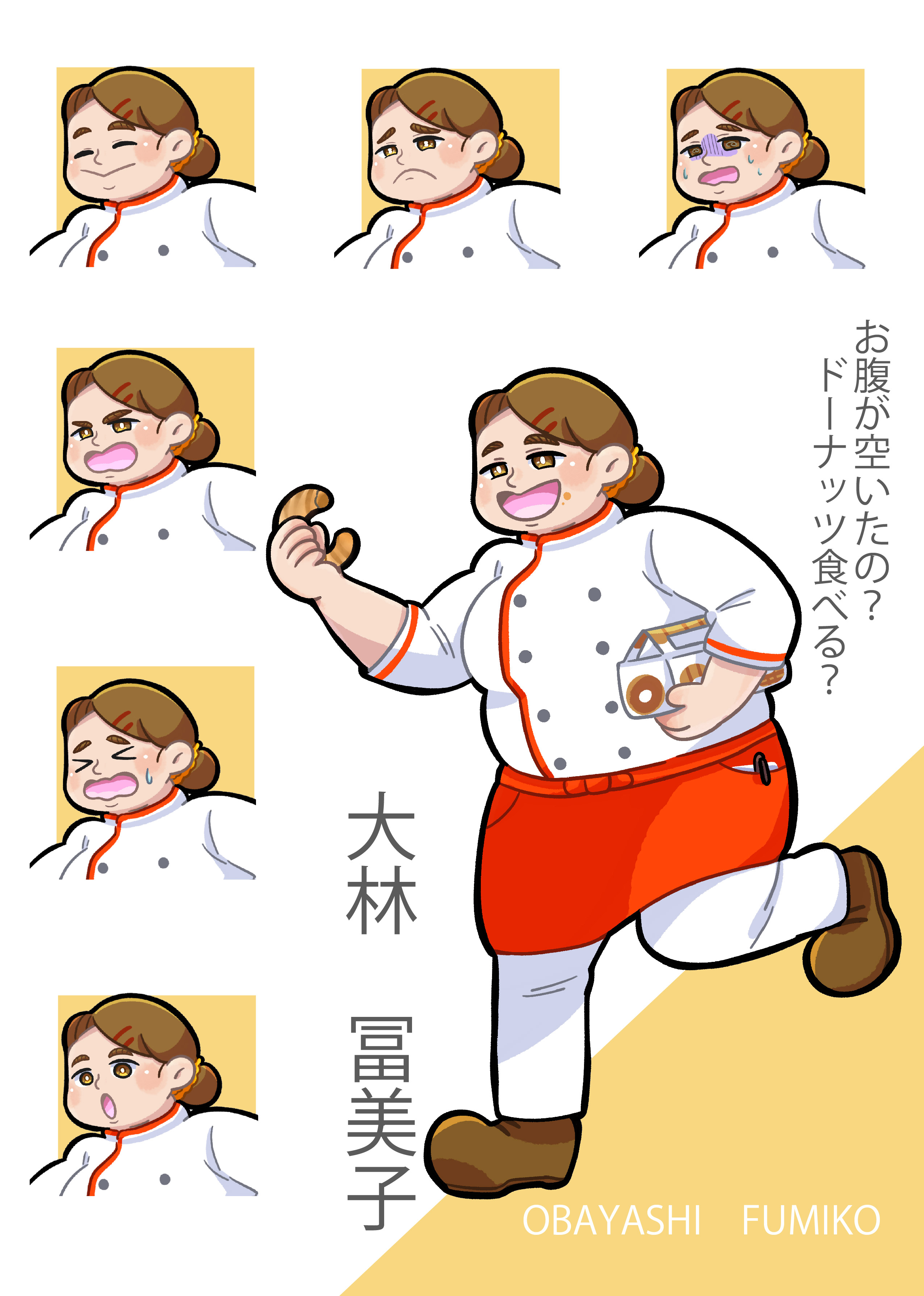 お腹が空いたの？
ドーナッツ食べる？

大林　冨美子

OBAYASHI　FUMIKO